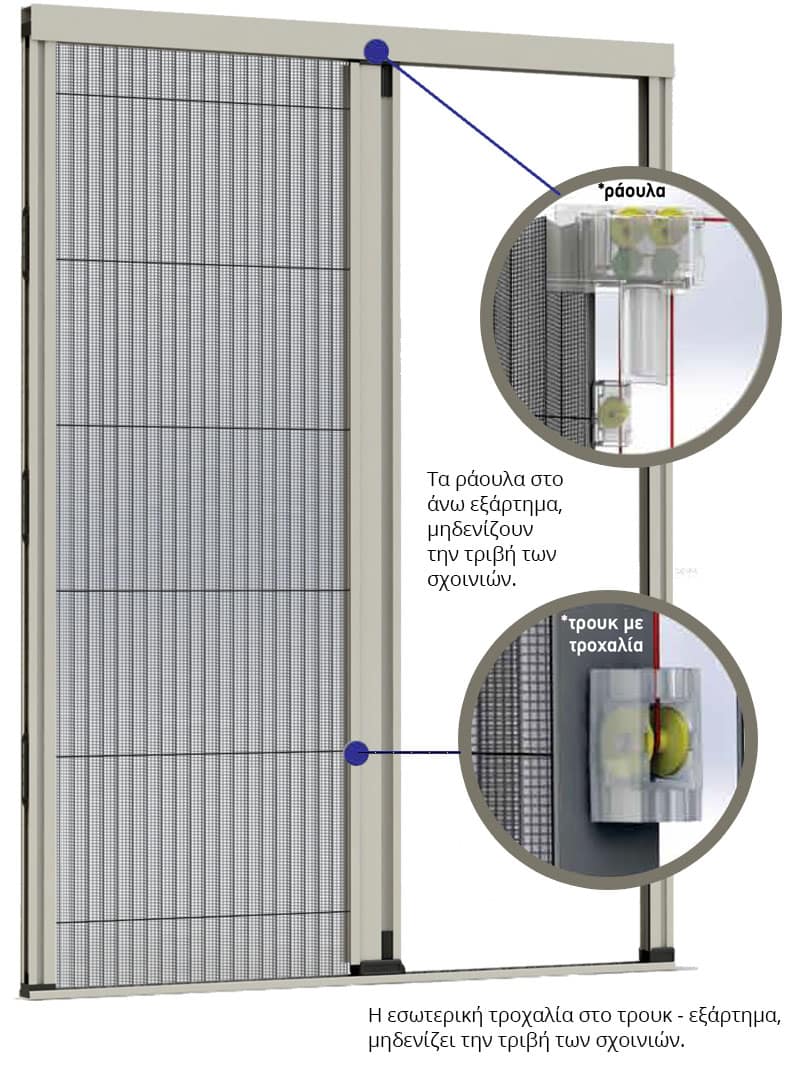 *ράουλα

Τα ράουλα στο άνω εξάρτημα, μηδενίζουν την τριβή των σχοινιών.

*τρουκ με τροχαλία

Η εσωτερική τροχαλία στο τρουκ - εξάρτημα, μηδενίζει την τριβή των σχοινιών.